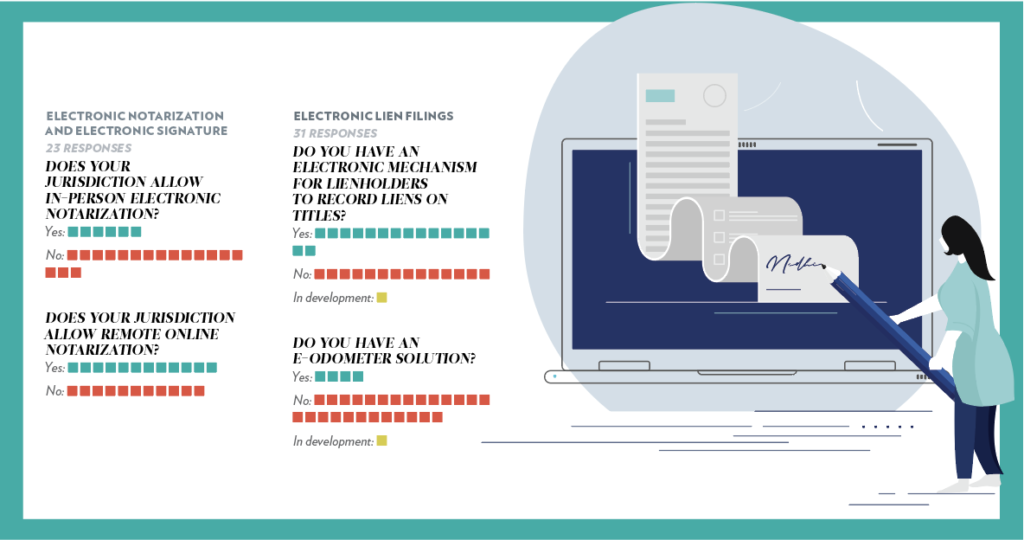 ELECTRONIC NOTARIZATION AND ELECTRONIC SIGNATURE
23 RESPONSES
DOES YOUR JURISDICTION ALLOW IN-PERSON ELECTRONIC NOTARIZATION?
Yes:
No:

DOES YOUR JURISDICTION ALLOW REMOTE ONLINE NOTARIZATION?
Yes:
No:

ELECTRONIC LIEN FILINGS
31 RESPONSES
DO YOU HAVE AN ELECTRONIC MECHANISM FOR LIENHOLDERS TO RECORD LIENS ON TITLES?
Yes:
No:
In development:

DO YOU HAVE AN E-ODOMETER SOLUTION?
Yes:
No:
In development: